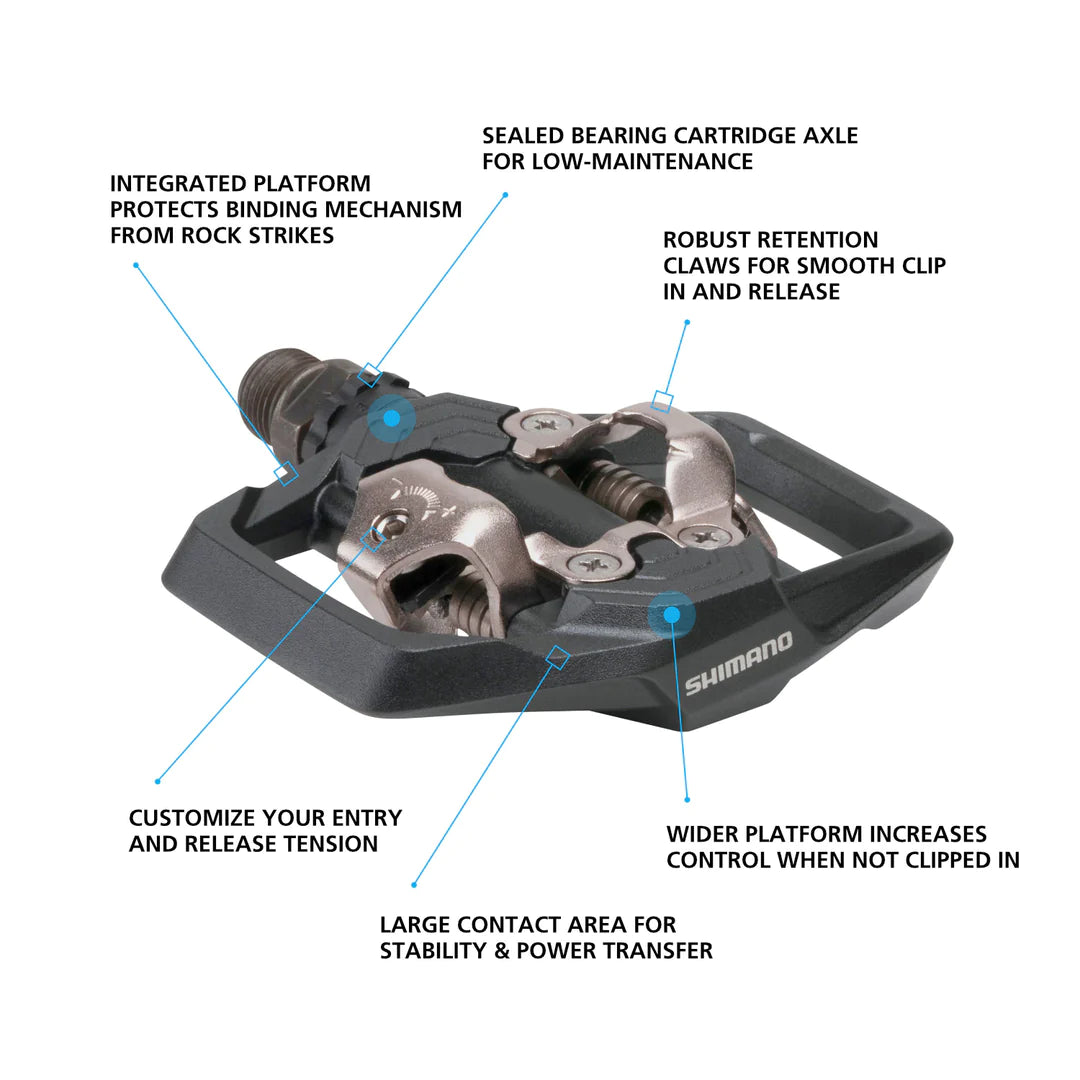 SEALED BEARING CARTRIDGE AXLE FOR LOW-MAINTENANCE

INTEGRATED PLATFORM PROTECTS BINDING MECHANISM FROM ROCK STRIKES

ROBUST RETENTION CLAWS FOR SMOOTH CLIP IN AND RELEASE

SHIMANO

CUSTOMIZE YOUR ENTRY AND RELEASE TENSION

WIDER PLATFORM INCREASES CONTROL WHEN NOT CLIPPED IN

LARGE CONTACT AREA FOR STABILITY & POWER TRANSFER